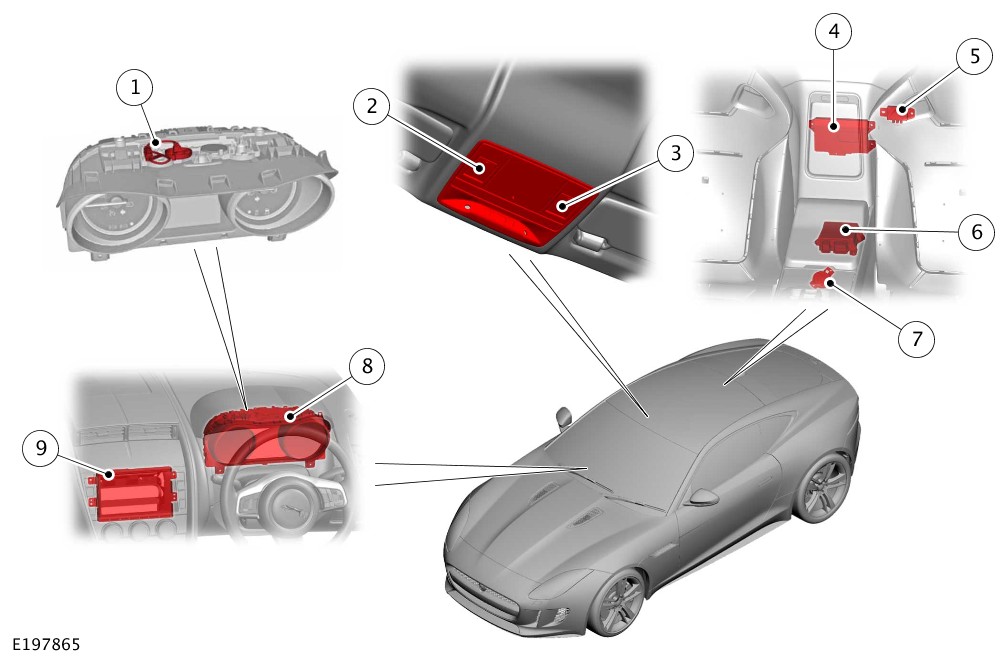 1
2
3
4
5
6
7
8
9
E197865