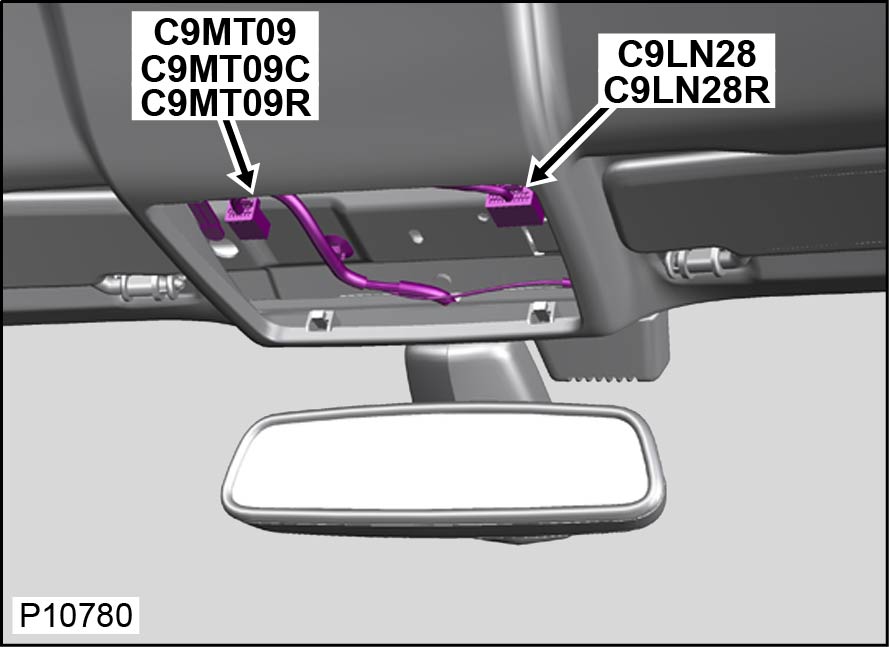 C9MT09
C9MT09C
C9MT09R

C9LN28
C9LN28R

P10780