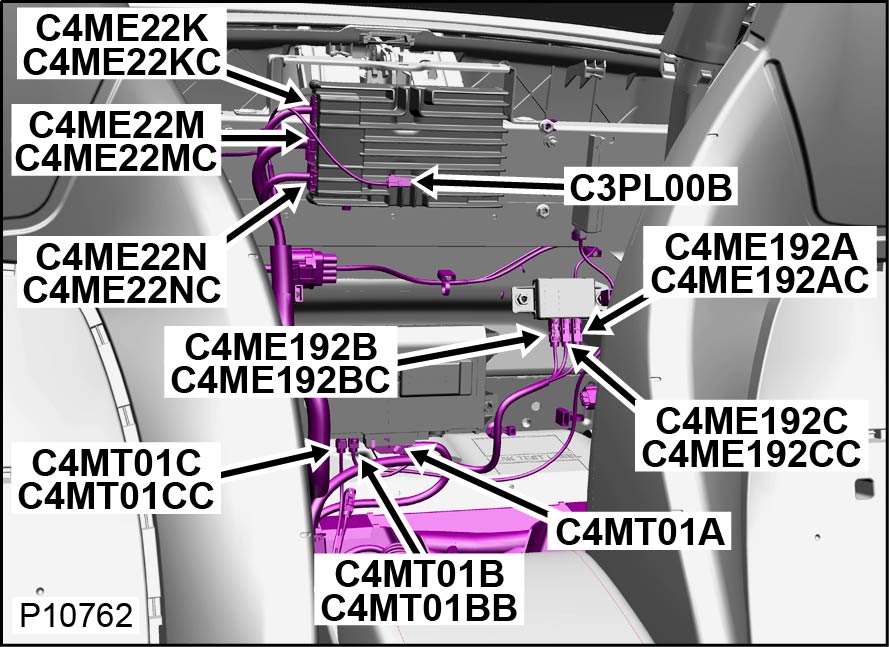 C4ME22K
C4ME22KC

C4ME22M
C4ME22MC

C3PL00B

C4ME22N
C4ME22NC

C4ME192A
C4ME192AC

C4ME192B
C4ME192BC

C4ME192C
C4ME192CC

C4MT01C
C4MT01CC

C4MT01A

C4MT01B
C4MT01BB

P10762