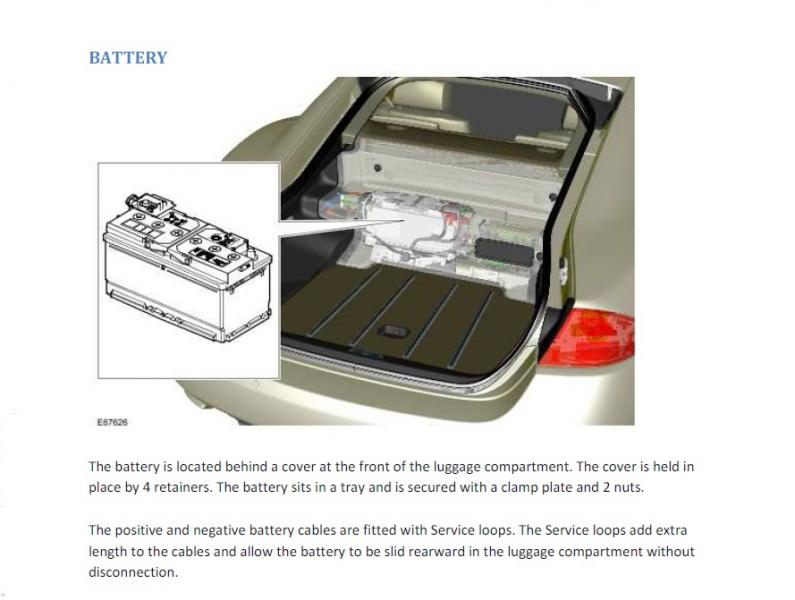 BATTERY

E67626

The battery is located behind a cover at the front of the luggage compartment. The cover is held in place by 4 retainers. The battery sits in a tray and is secured with a clamp plate and 2 nuts.

The positive and negative battery cables are fitted with Service loops. The Service loops add extra length to the cables and allow the battery to be slid rearward in the luggage compartment without disconnection.