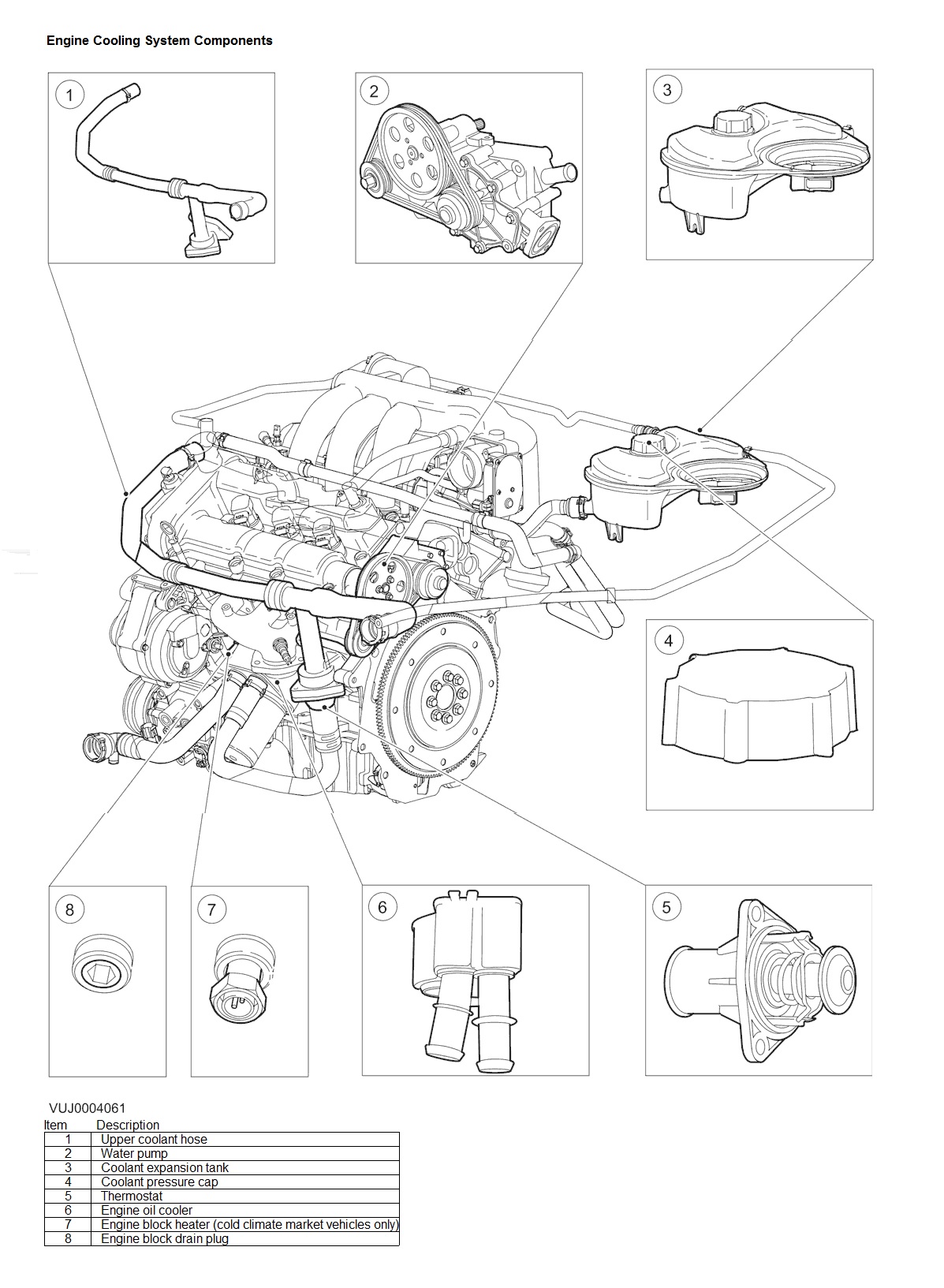 Engine Cooling System Components

1

2

3

4

8

7

6

5

VUJ0004061

| Item | Description |
|---|---|
| 1 | Upper coolant hose |
| 2 | Water pump |
| 3 | Coolant expansion tank |
| 4 | Coolant pressure cap |
| 5 | Thermostat |
| 6 | Engine oil cooler |
| 7 | Engine block heater (cold climate market vehicles only) |
| 8 | Engine block drain plug |